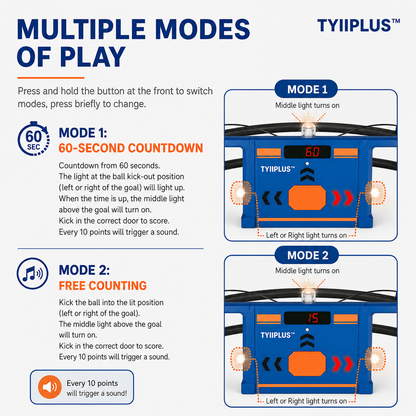 MULTIPLE MODES OF PLAY

TYIIPLUS™

Press and hold the button at the front to switch modes, press briefly to change.

60 SEC

MODE 1:
60-SECOND COUNTDOWN

Countdown from 60 seconds.
The light at the ball kick-out position (left or right of the goal) will light up.
When the time is up, the middle light above the goal will turn on.
Kick in the correct door to score.
Every 10 points will trigger a sound.

MODE 2:
FREE COUNTING

Kick the ball into the lit position (left or right of the goal).
The middle light above the goal will turn on.
Kick in the correct door to score.
Every 10 points will trigger a sound.

Every 10 points will trigger a sound!

MODE 1
Middle light turns on
60
TYIIPLUS™
Left or Right light turns on

MODE 2
Middle light turns on
15
TYIIPLUS™
Left or Right light turns on