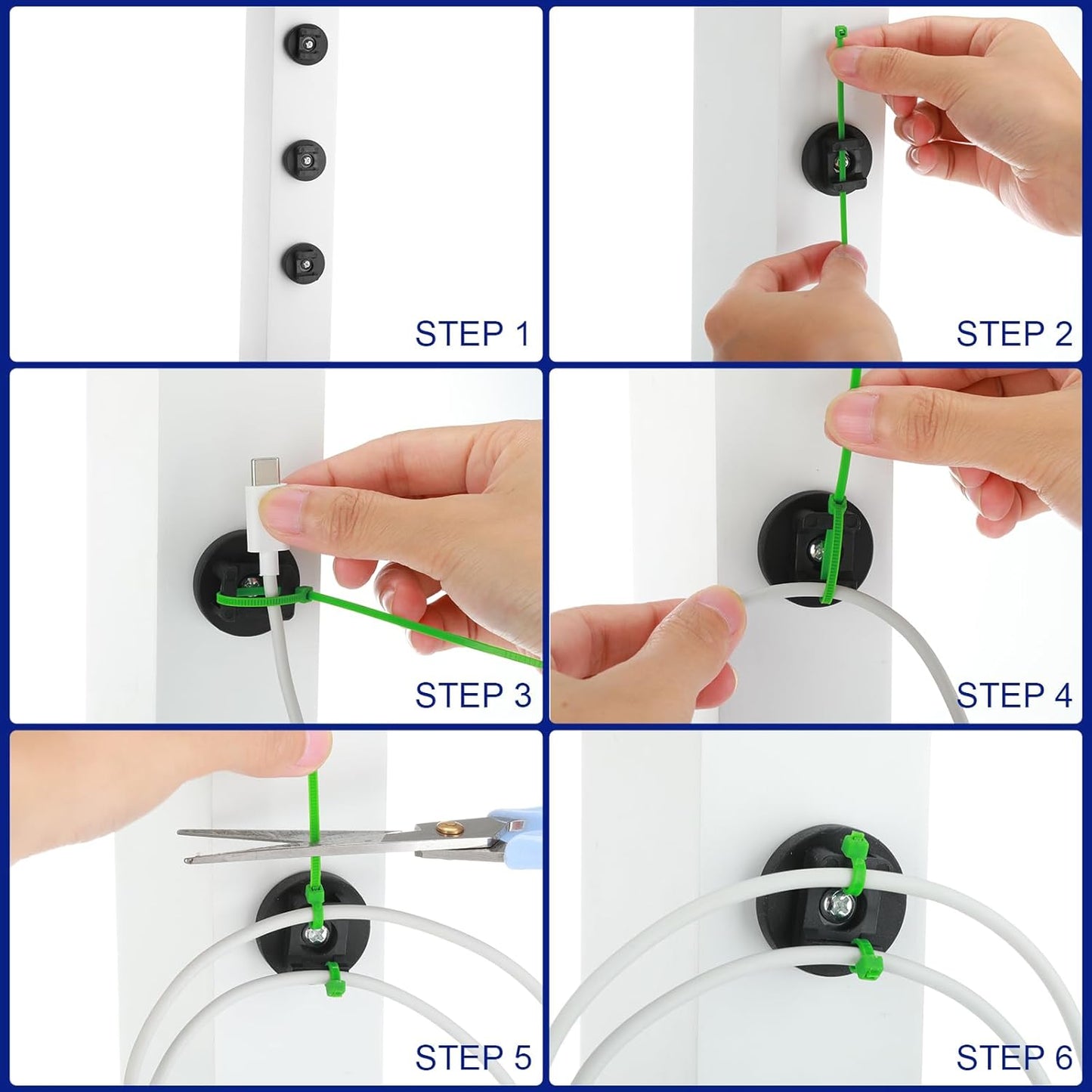 STEP 1

STEP 2

STEP 3

STEP 4

STEP 5

STEP 6