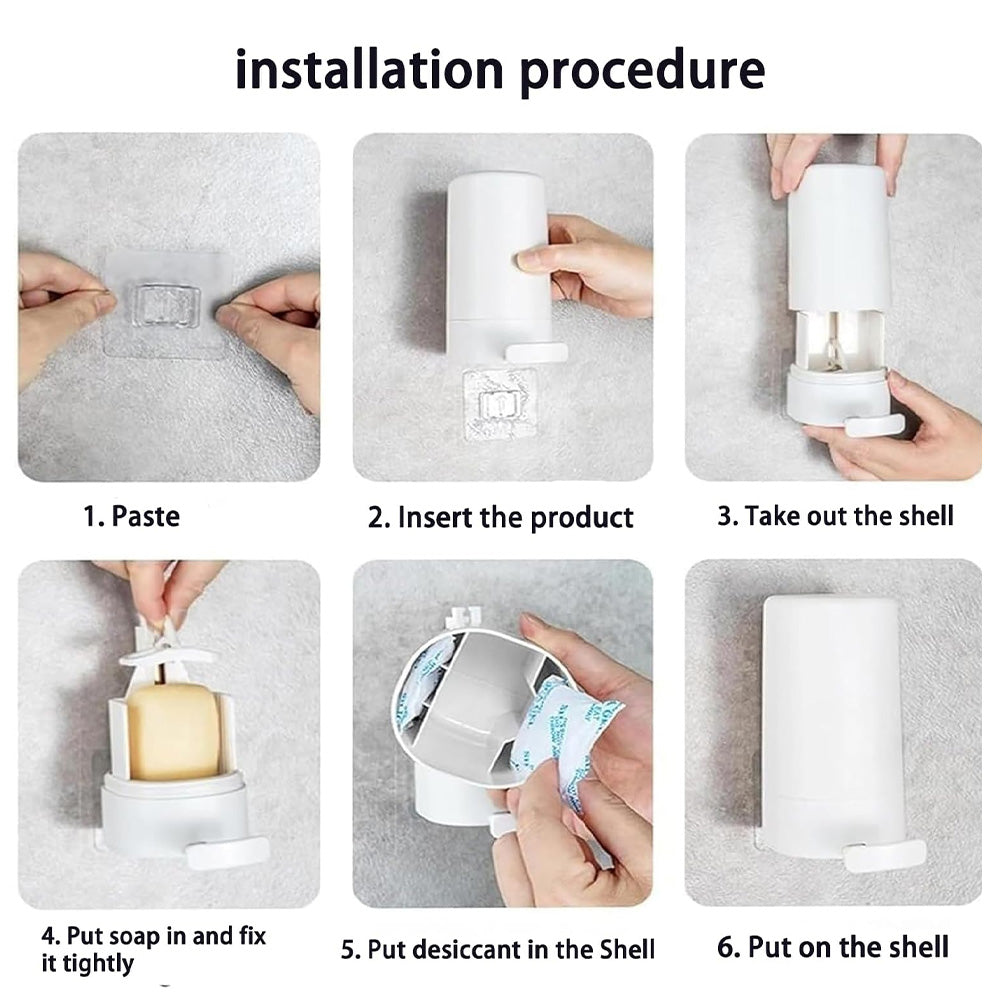 installation procedure

1. Paste

2. Insert the product

3. Take out the shell

4. Put soap in and fix it tightly

5. Put desiccant in the Shell

6. Put on the shell