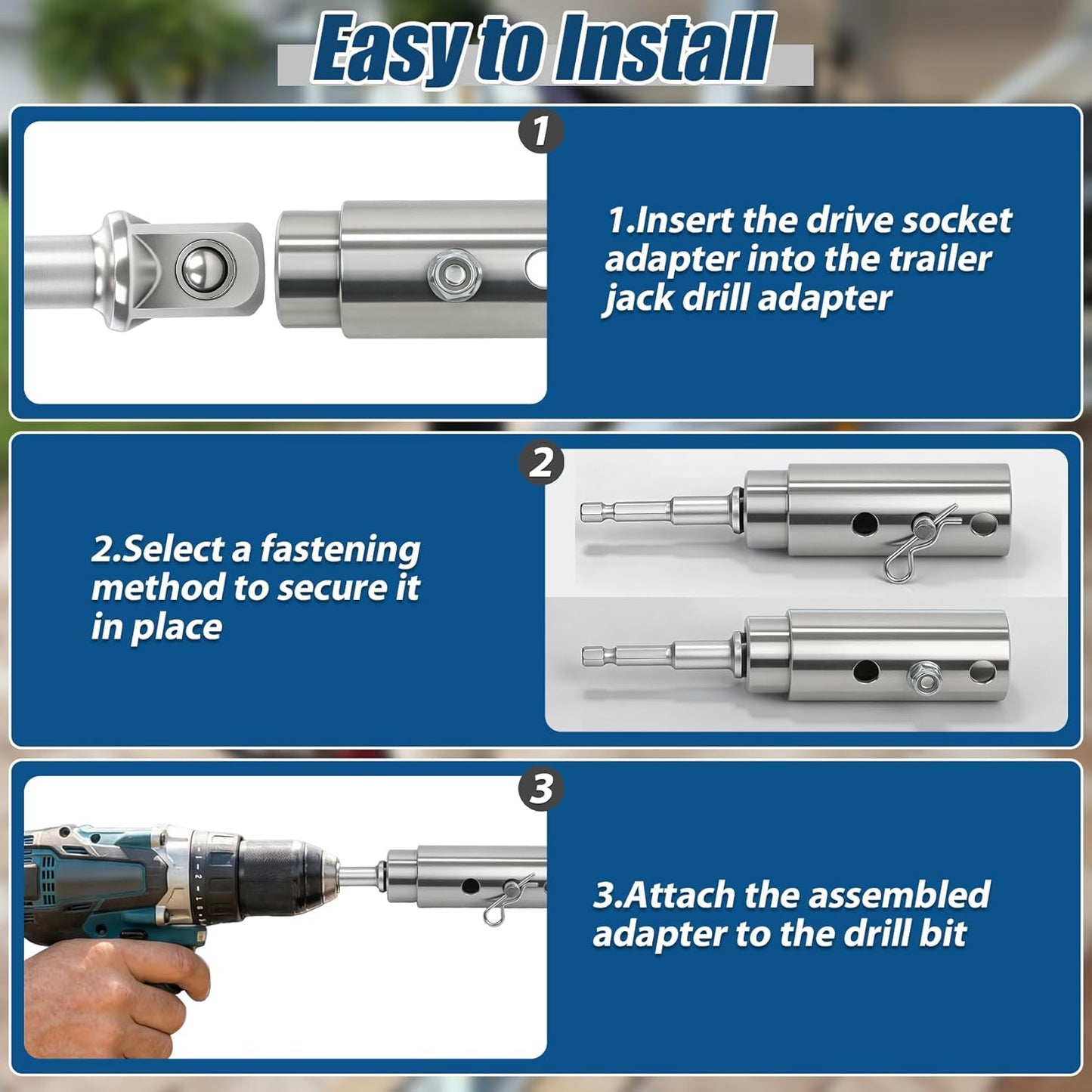 Easy to Install

1

1.Insert the drive socket adapter into the trailer jack drill adapter

2

2.Select a fastening method to secure it in place

3

3.Attach the assembled adapter to the drill bit